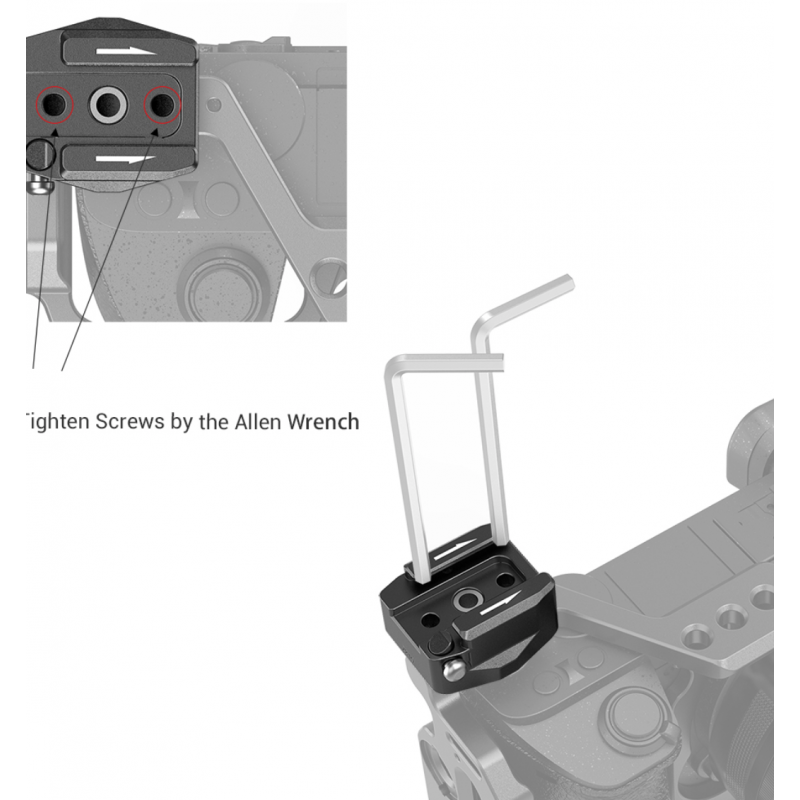 ighten Screws by the Allen Wrench